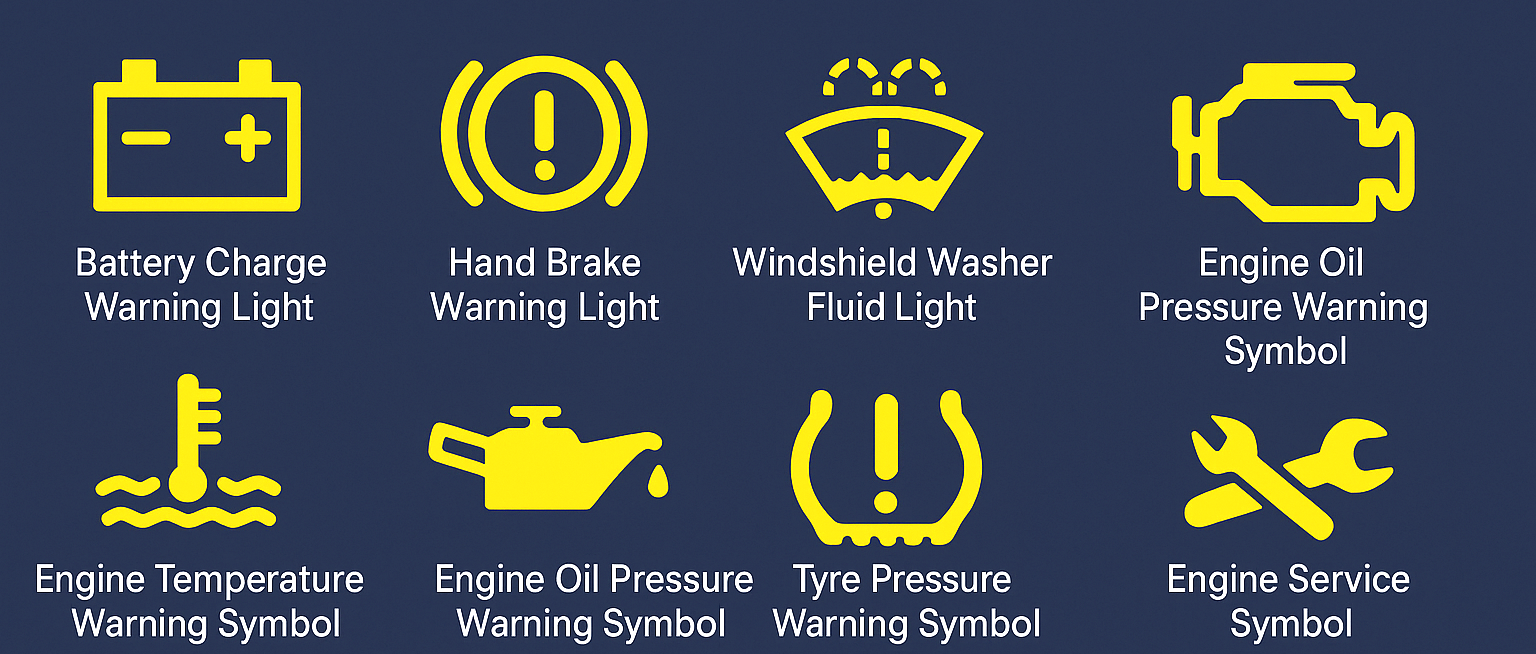 Battery Charge Warning Light

Hand Brake Warning Light

Windshield Washer Fluid Light

Engine Oil Pressure Warning Symbol

Engine Temperature Warning Symbol

Engine Oil Pressure Warning Symbol

Tyre Pressure Warning Symbol

Engine Service Symbol